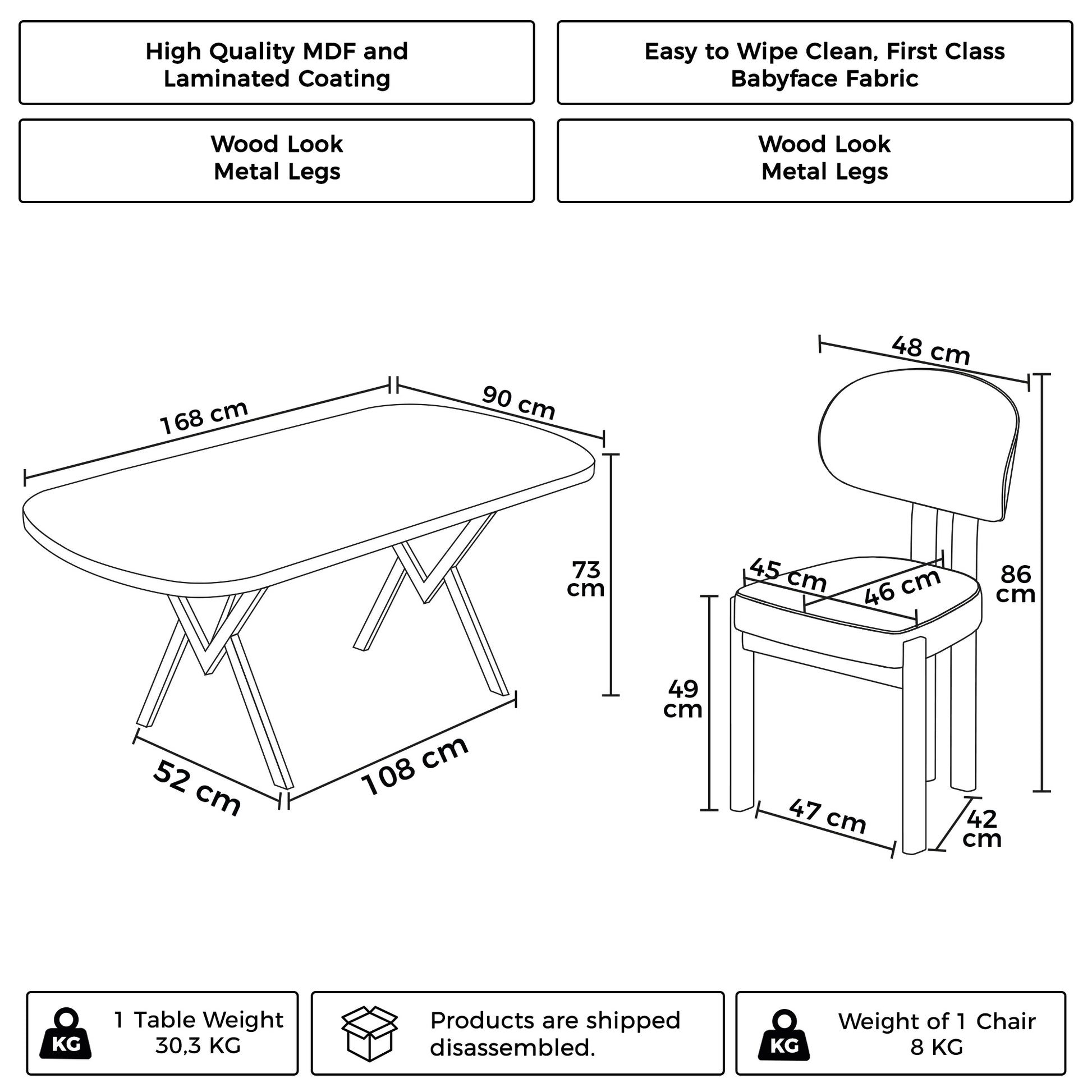 High Quality MDF and Laminated Coating

Easy to Wipe Clean, First Class Babyface Fabric

Wood Look Metal Legs

Wood Look Metal Legs

168 cm

90 cm

73 cm

52 cm

108 cm

48 cm

45 cm

46 cm

86 cm

49 cm

47 cm

42 cm

KG

1 Table Weight 30,3 KG

Products are shipped disassembled.

KG

Weight of 1 Chair 8 KG