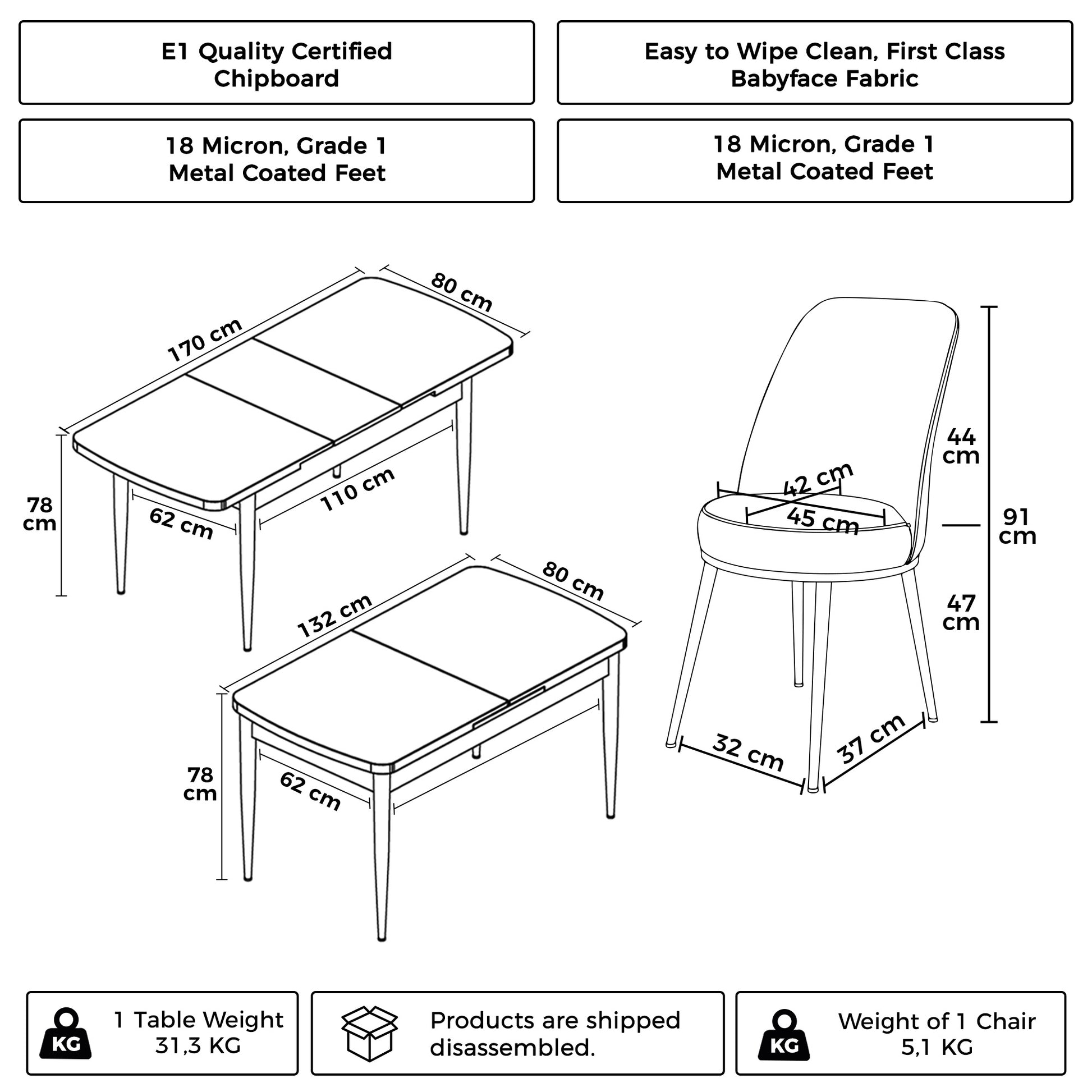 E1 Quality Certified Chipboard

Easy to Wipe Clean, First Class Babyface Fabric

18 Micron, Grade 1 Metal Coated Feet

18 Micron, Grade 1 Metal Coated Feet

170 cm

80 cm

78 cm

62 cm

110 cm

132 cm

80 cm

78 cm

62 cm

44 cm

42 cm

45 cm

91 cm

47 cm

32 cm

37 cm

KG

1 Table Weight 31,3 KG

Products are shipped disassembled.

KG

Weight of 1 Chair 5,1 KG