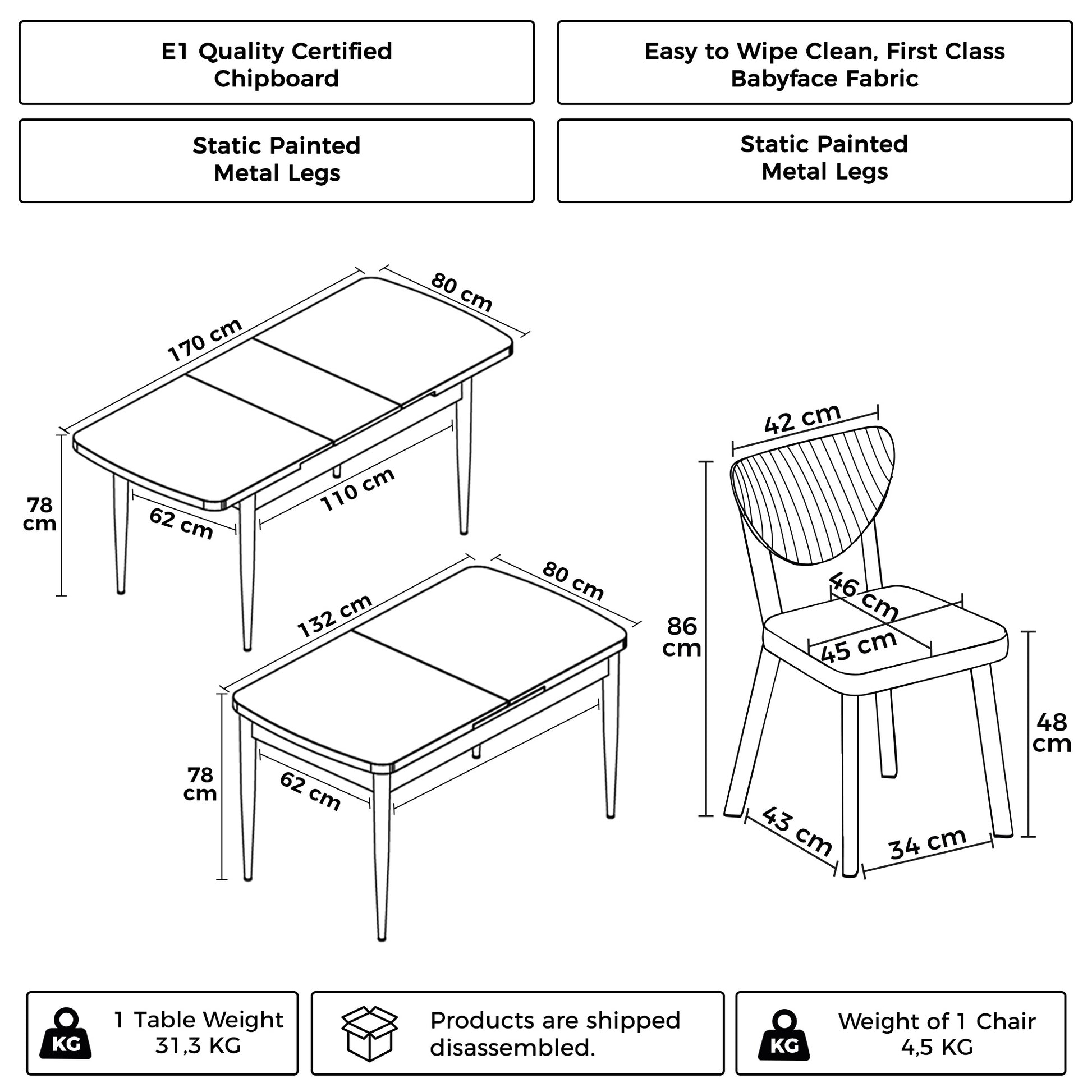 E1 Quality Certified Chipboard

Easy to Wipe Clean, First Class Babyface Fabric

Static Painted Metal Legs

Static Painted Metal Legs

170 cm
80 cm
78 cm
62 cm
110 cm

132 cm
80 cm
78 cm
62 cm

42 cm
86 cm
46 cm
45 cm
48 cm
43 cm
34 cm

KG
1 Table Weight
31,3 KG

Products are shipped disassembled.

KG
Weight of 1 Chair
4,5 KG