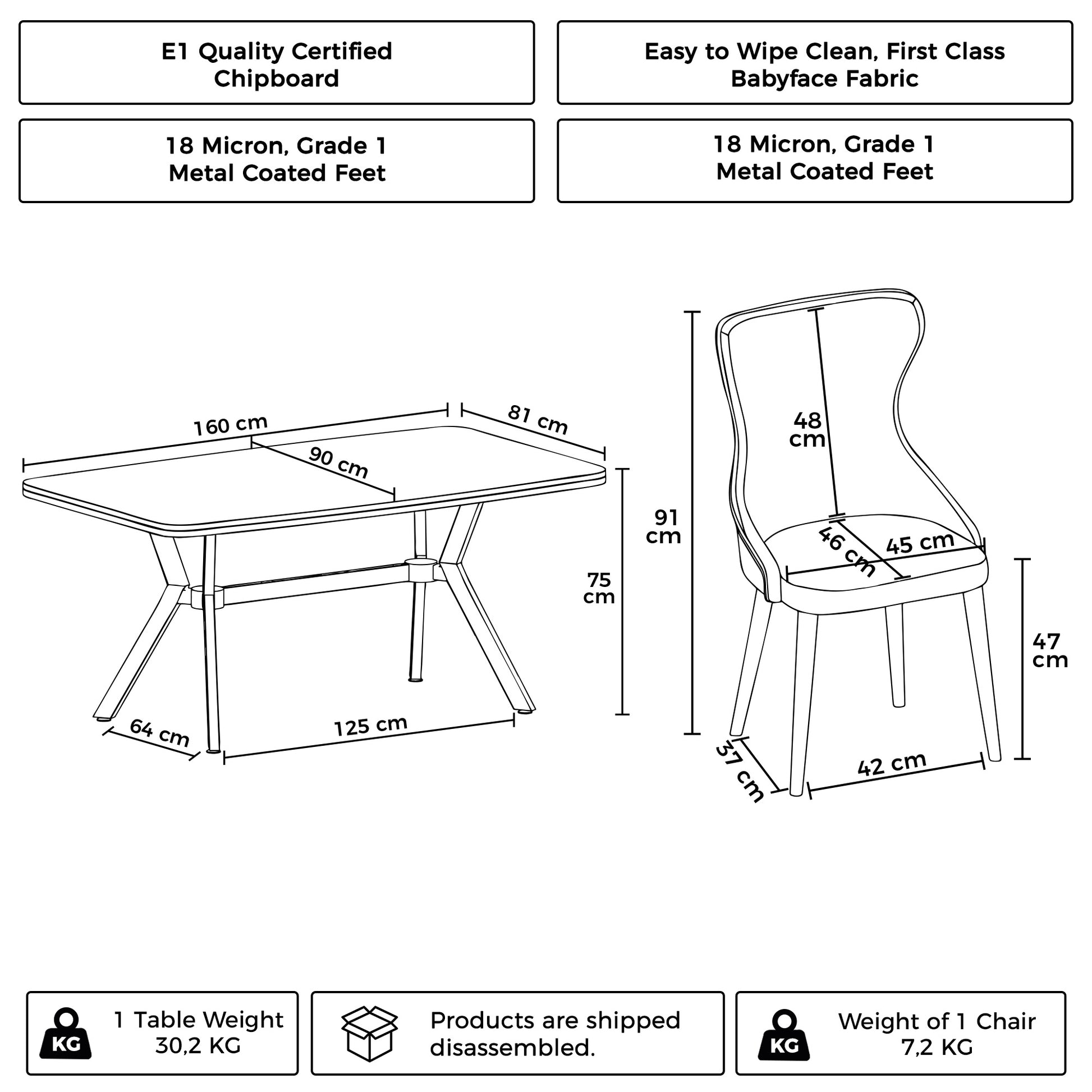 E1 Quality Certified Chipboard

Easy to Wipe Clean, First Class Babyface Fabric

18 Micron, Grade 1 Metal Coated Feet

18 Micron, Grade 1 Metal Coated Feet

160 cm

81 cm

90 cm

75 cm

64 cm

125 cm

91 cm

48 cm

46 cm

45 cm

47 cm

37 cm

42 cm

KG

1 Table Weight 30,2 KG

Products are shipped disassembled.

KG

Weight of 1 Chair 7,2 KG